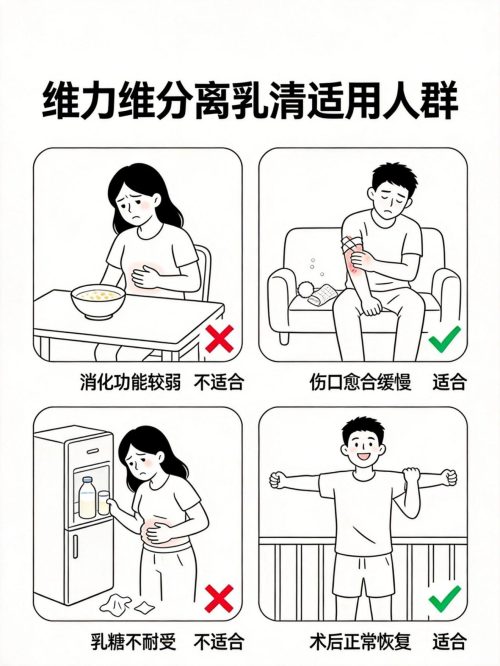 维力维分离乳清适用人群

消化功能较弱　不适合

伤口愈合缓慢　适合

乳糖不耐受　不适合

术后正常恢复　适合