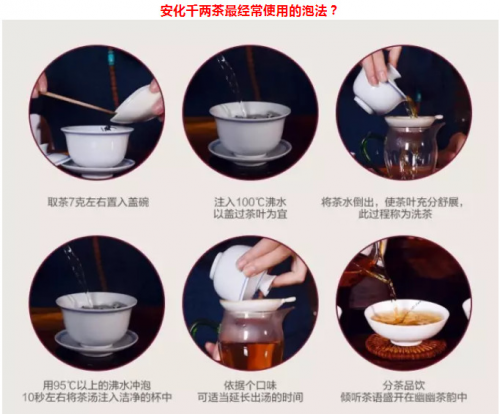 安化千两茶最经常使用的泡法？

取茶7克左右置入盖碗

注入100℃沸水
以盖过茶叶为宜

将茶水倒出，使茶叶充分舒展，
此过程称为洗茶

用95℃以上的沸水冲泡
10秒左右将茶汤注入洁净的杯中

依据个口味
可适当延长出汤的时间

分茶品饮
倾听茶语盛开在幽幽茶韵中