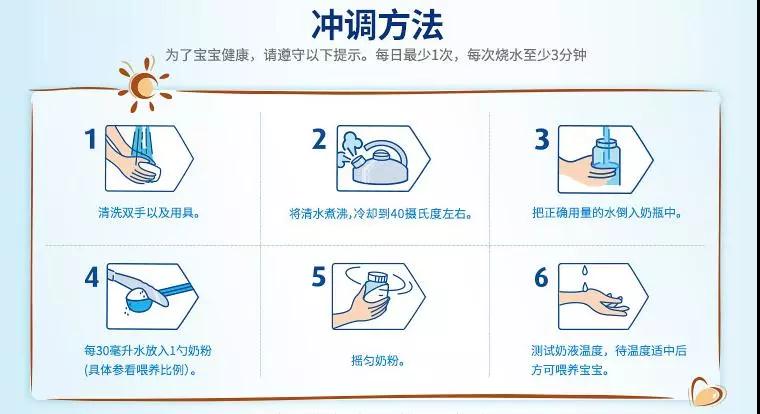 冲调方法

为了宝宝健康，请遵守以下提示。每日最少1次，每次烧水至少3分钟

1
清洗双手以及用具。

2
将清水煮沸，冷却到40摄氏度左右。

3
把正确用量的水倒入奶瓶中。

4
每30毫升水放入1勺奶粉（具体参看喂养比例）。

5
摇匀奶粉。

6
测试奶液温度，待温度适中后方可喂养宝宝。